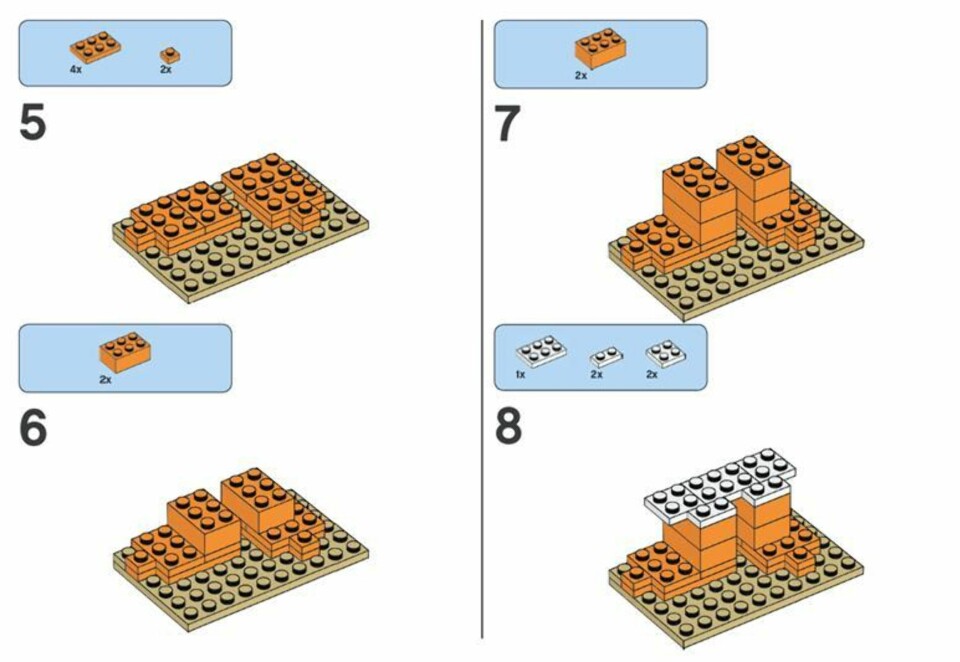 4x 2x

5

2x

6

2x

7

1x 2x 2x

8