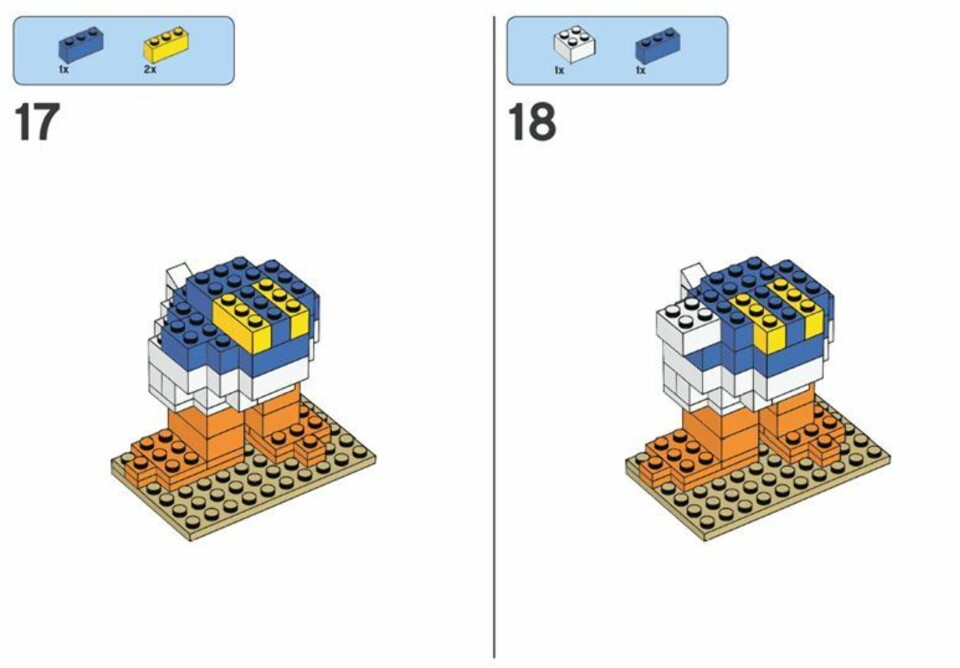 1x
2x

17

1x
1x

18