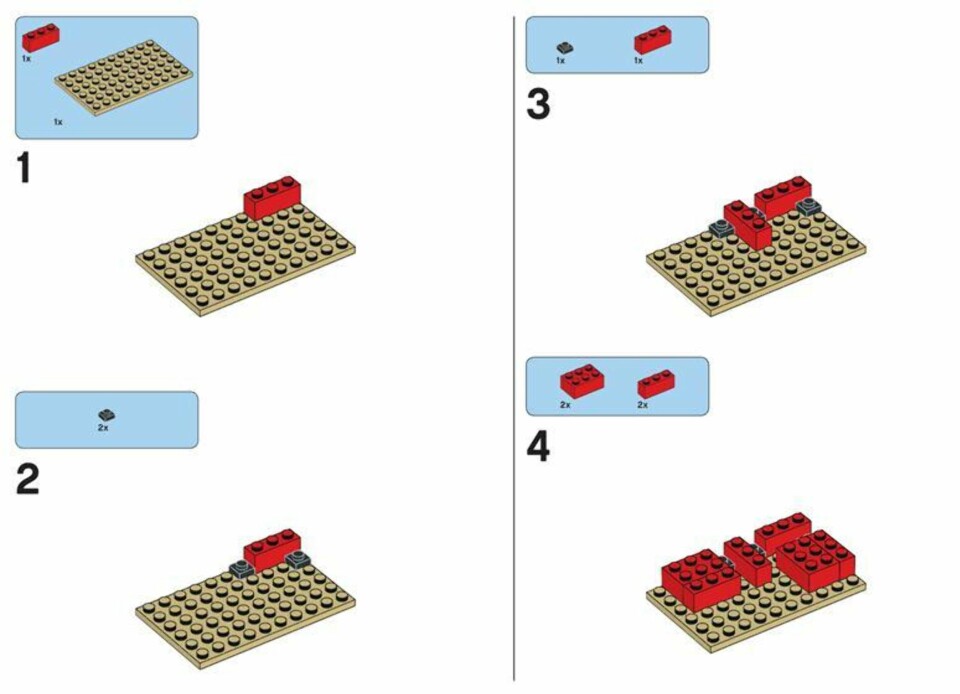 1x

1x

1

2x

2

1x 1x

3

2x 2x

4