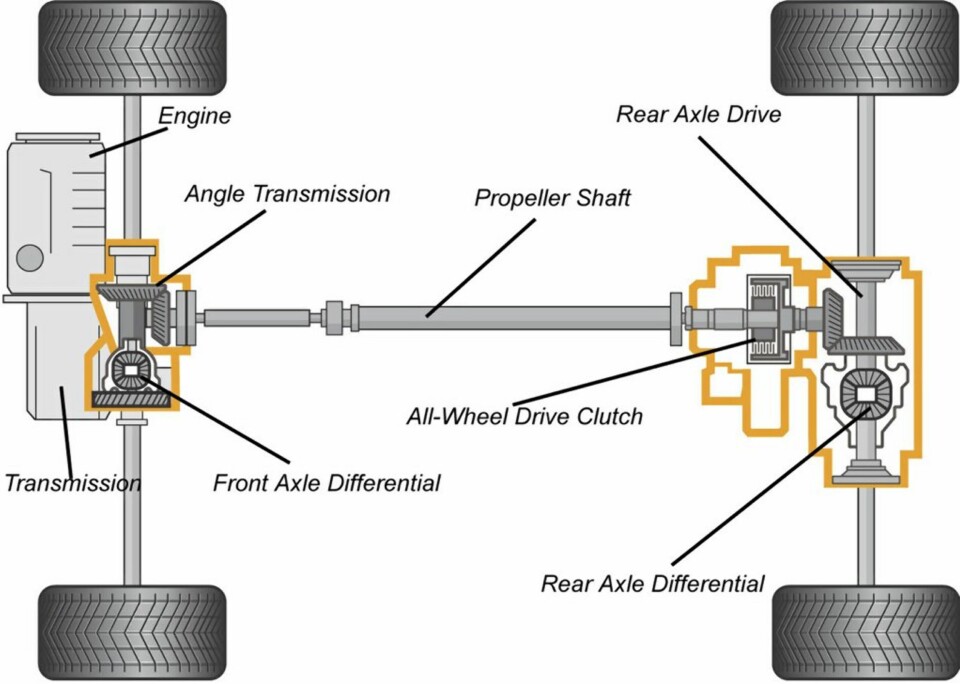 Engine

Rear Axle Drive

Angle Transmission

Propeller Shaft

All-Wheel Drive Clutch

Transmission

Front Axle Differential

Rear Axle Differential