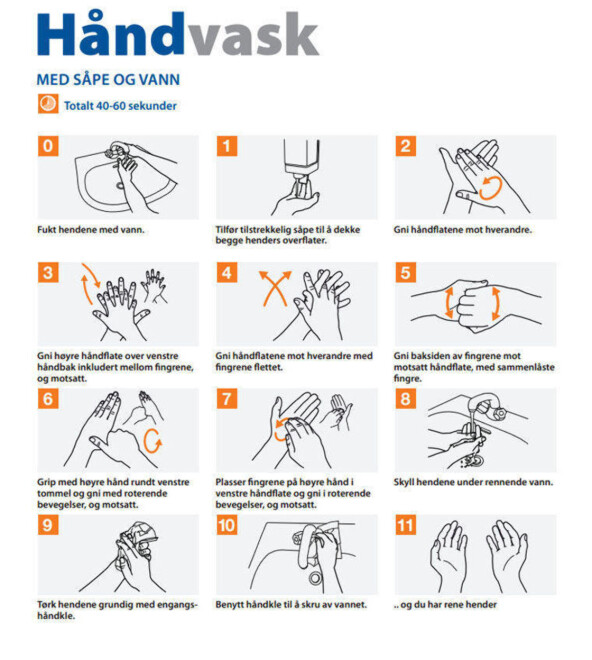 Håndvask

MED SÅPE OG VANN

Totalt 40-60 sekunder

0

Fukt hendene med vann.

1

Tilfør tilstrekkelig såpe til å dekke begge henders overflater.

2

Gni håndflatene mot hverandre.

3

Gni høyre håndflate over venstre håndbak inkludert mellom fingrene, og motsatt.

4

Gni håndflatene mot hverandre med fingrene flettet.

5

Gni baksiden av fingrene mot motsatt håndflate, med sammenlåste fingre.

6

Grip med høyre hånd rundt venstre tommel og gni med roterende bevegelser, og motsatt.

7

Plasser fingrene på høyre hånd i venstre håndflate og gni i roterende bevegelser, og motsatt.

8

Skyll hendene under rennende vann.

9

Tørk hendene grundig med engangshåndkle.

10

Benytt håndkle til å skru av vannet.

11

.. og du har rene hender